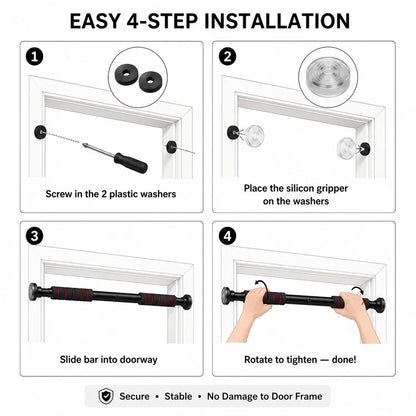 EASY 4-STEP INSTALLATION

1

Screw in the 2 plastic washers

2

Place the silicon gripper on the washers

3

Slide bar into doorway

4

Rotate to tighten — done!

Secure • Stable • No Damage to Door Frame